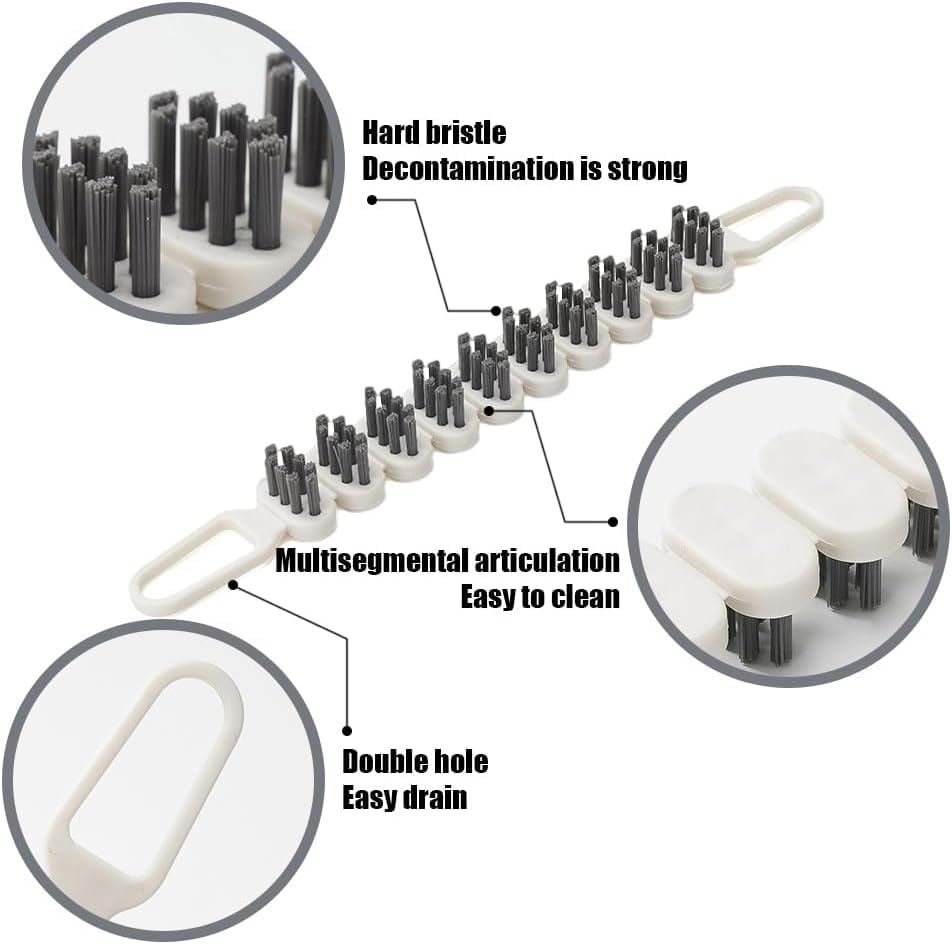 Hard bristle
Decontamination is strong

Multisegmental articulation
Easy to clean

Double hole
Easy drain