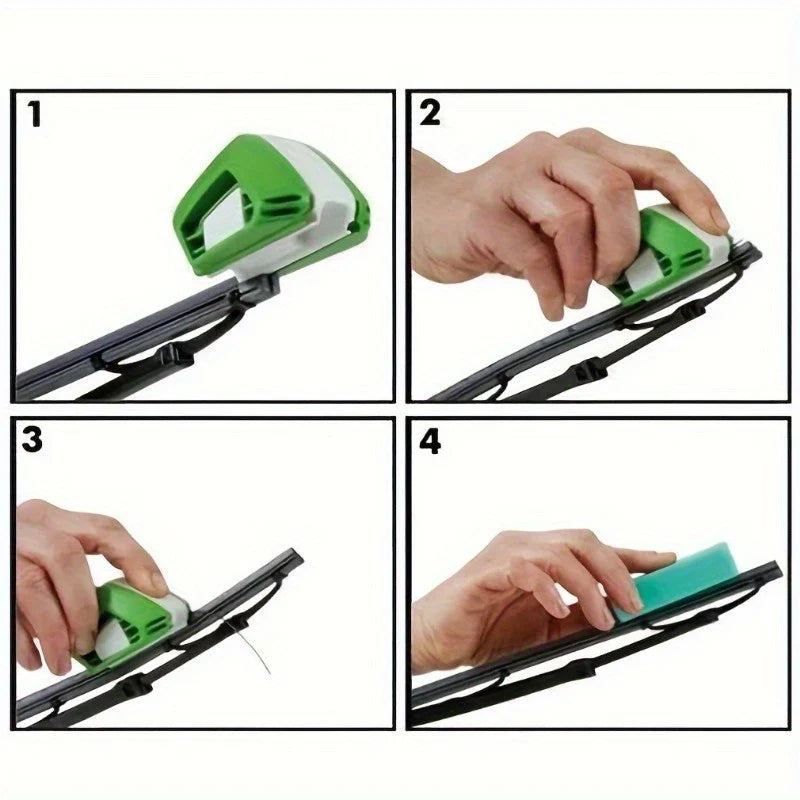 1

2

3

4